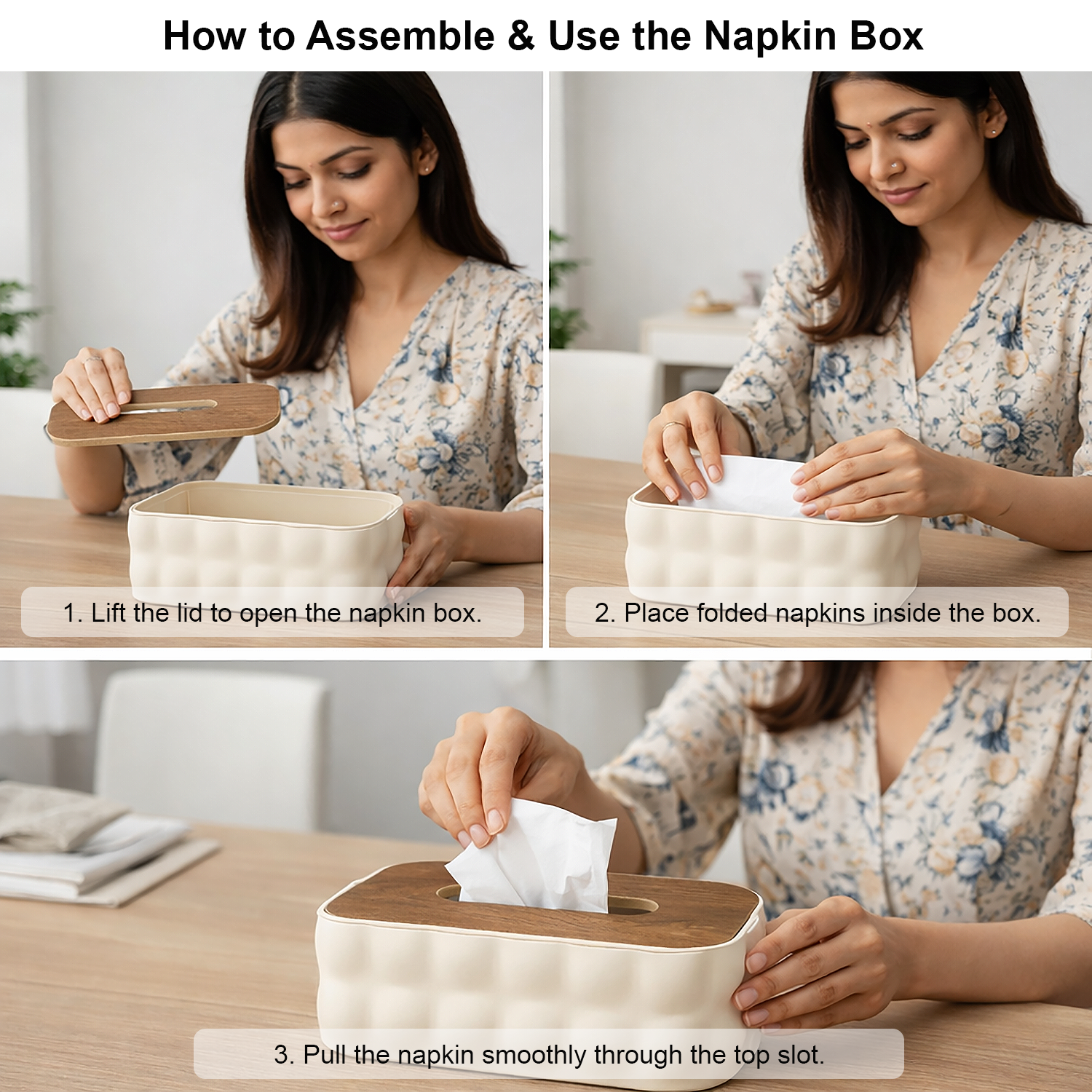 How to Assemble & Use the Napkin Box

1. Lift the lid to open the napkin box.

2. Place folded napkins inside the box.

3. Pull the napkin smoothly through the top slot.