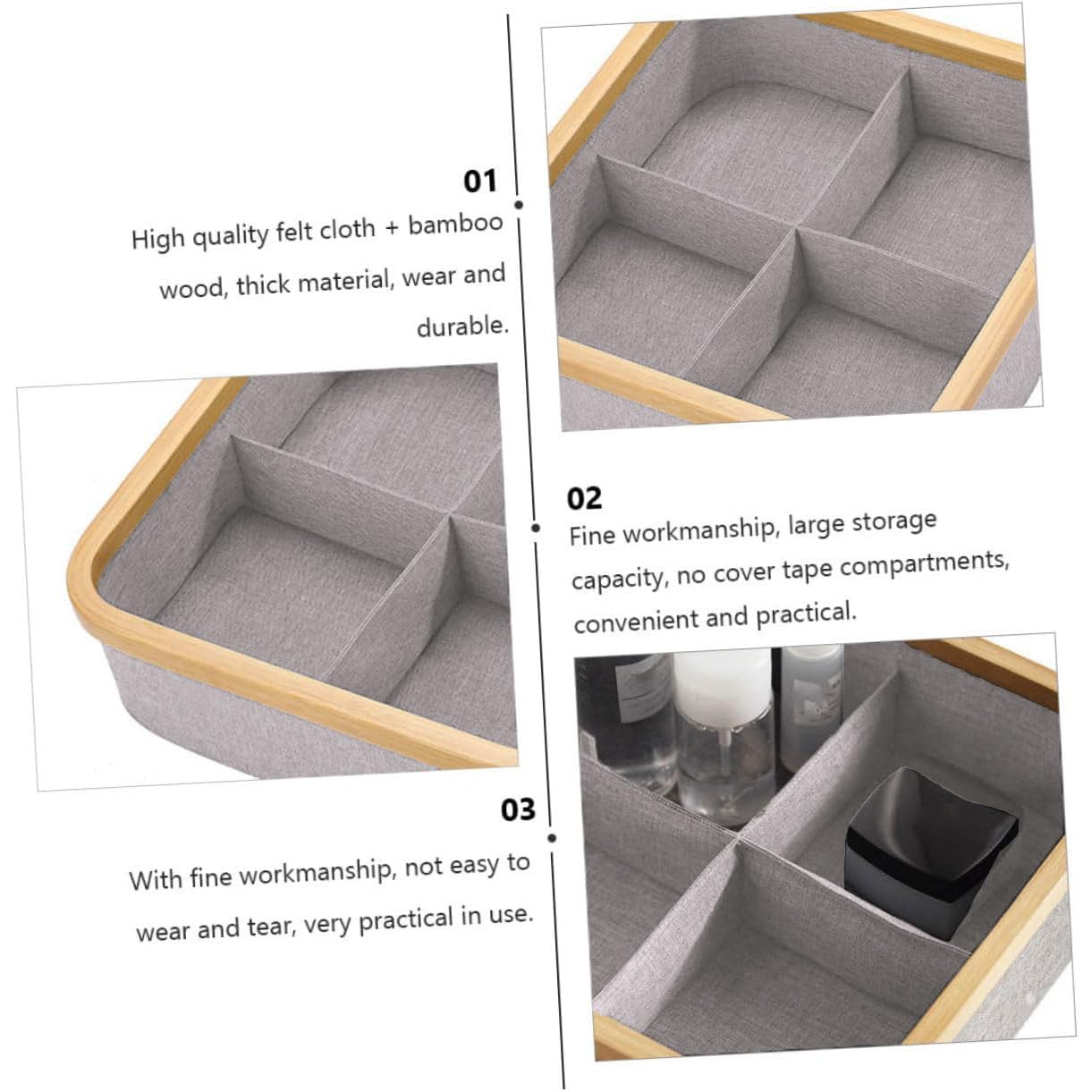 01

High quality felt cloth + bamboo wood, thick material, wear and durable.

02

Fine workmanship, large storage capacity, no cover tape compartments, convenient and practical.

03

With fine workmanship, not easy to wear and tear, very practical in use.