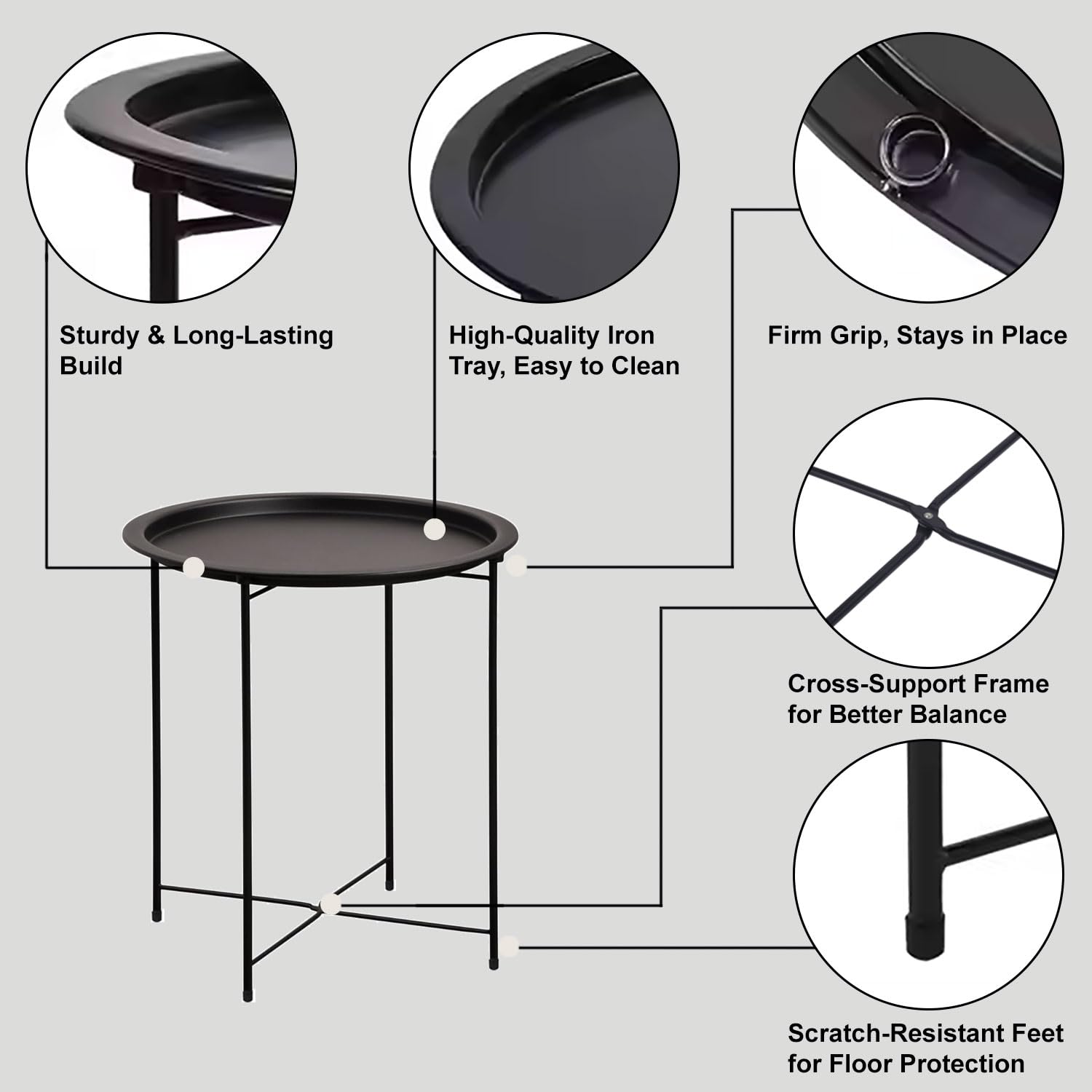 Sturdy & Long-Lasting Build

High-Quality Iron Tray, Easy to Clean

Firm Grip, Stays in Place

Cross-Support Frame for Better Balance

Scratch-Resistant Feet for Floor Protection